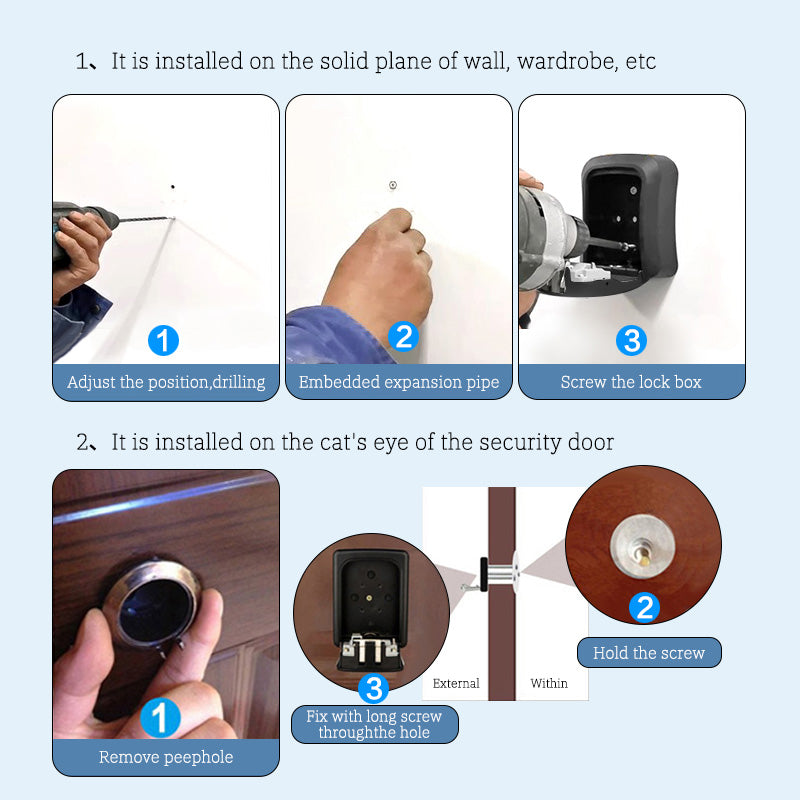 1、It is installed on the solid plane of wall, wardrobe, etc

1
Adjust the position,drilling

2
Embedded expansion pipe

3
Screw the lock box

2、It is installed on the cat's eye of the security door

1
Remove peephole

3
Fix with long screw throughthe hole

External
Within

2
Hold the screw