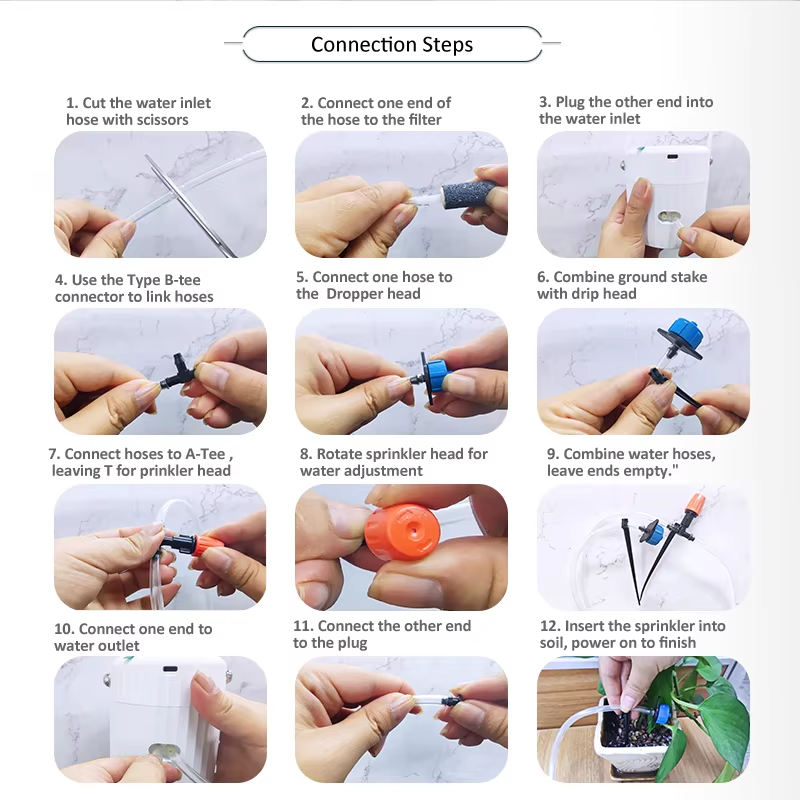 Connection Steps

1. Cut the water inlet hose with scissors

2. Connect one end of the hose to the filter

3. Plug the other end into the water inlet

4. Use the Type B-tee connector to link hoses

5. Connect one hose to the Dropper head

6. Combine ground stake with drip head

7. Connect hoses to A-Tee , leaving T for prinkler head

8. Rotate sprinkler head for water adjustment

9. Combine water hoses, leave ends empty."

10. Connect one end to water outlet

11. Connect the other end to the plug

12. Insert the sprinkler into soil, power on to finish