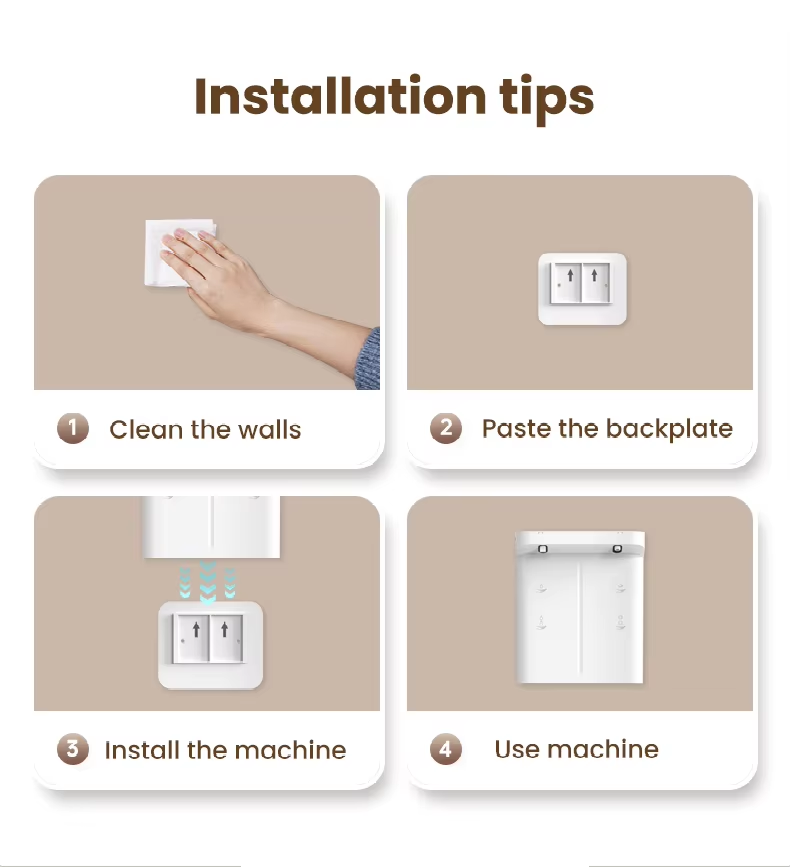 Installation tips

1 Clean the walls

2 Paste the backplate

3 Install the machine

4 Use machine