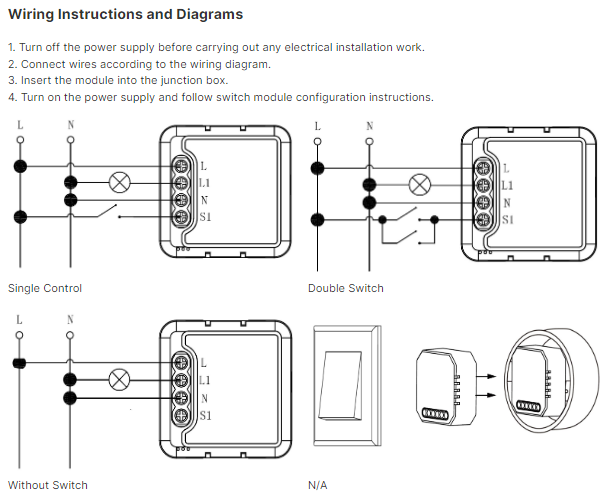 Wiring Instructions and Diagrams

1. Turn off the power supply before carrying out any electrical installation work.
2. Connect wires according to the wiring diagram.
3. Insert the module into the junction box.
4. Turn on the power supply and follow switch module configuration instructions.

L N L L1 N S1

Single Control

L N L L1 N S1

Double Switch

L N L L1 N S1

Without Switch

N/A