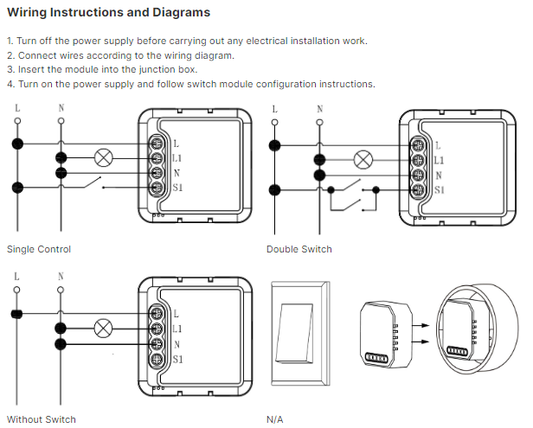 Wiring Instructions and Diagrams

1. Turn off the power supply before carrying out any electrical installation work.
2. Connect wires according to the wiring diagram.
3. Insert the module into the junction box.
4. Turn on the power supply and follow switch module configuration instructions.

L N L L1 N S1

Single Control

L N L L1 N S1

Double Switch

L N L L1 N S1

Without Switch

N/A