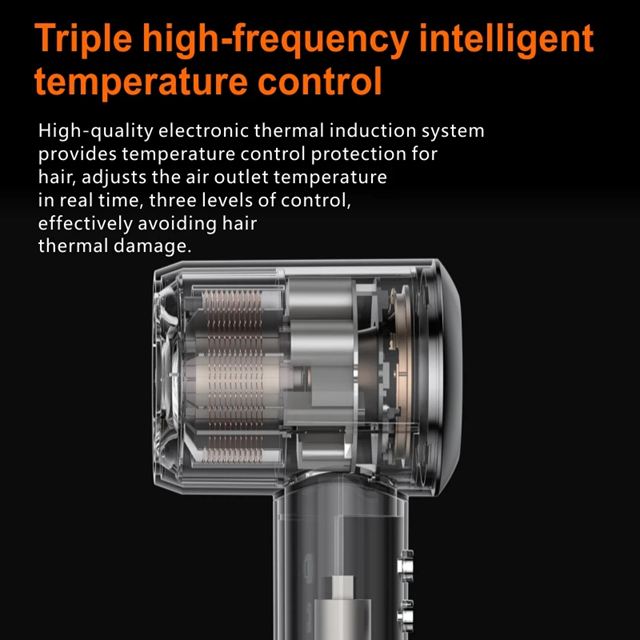 Triple high-frequency intelligent temperature control

High-quality electronic thermal induction system provides temperature control protection for hair, adjusts the air outlet temperature in real time, three levels of control, effectively avoiding hair thermal damage.