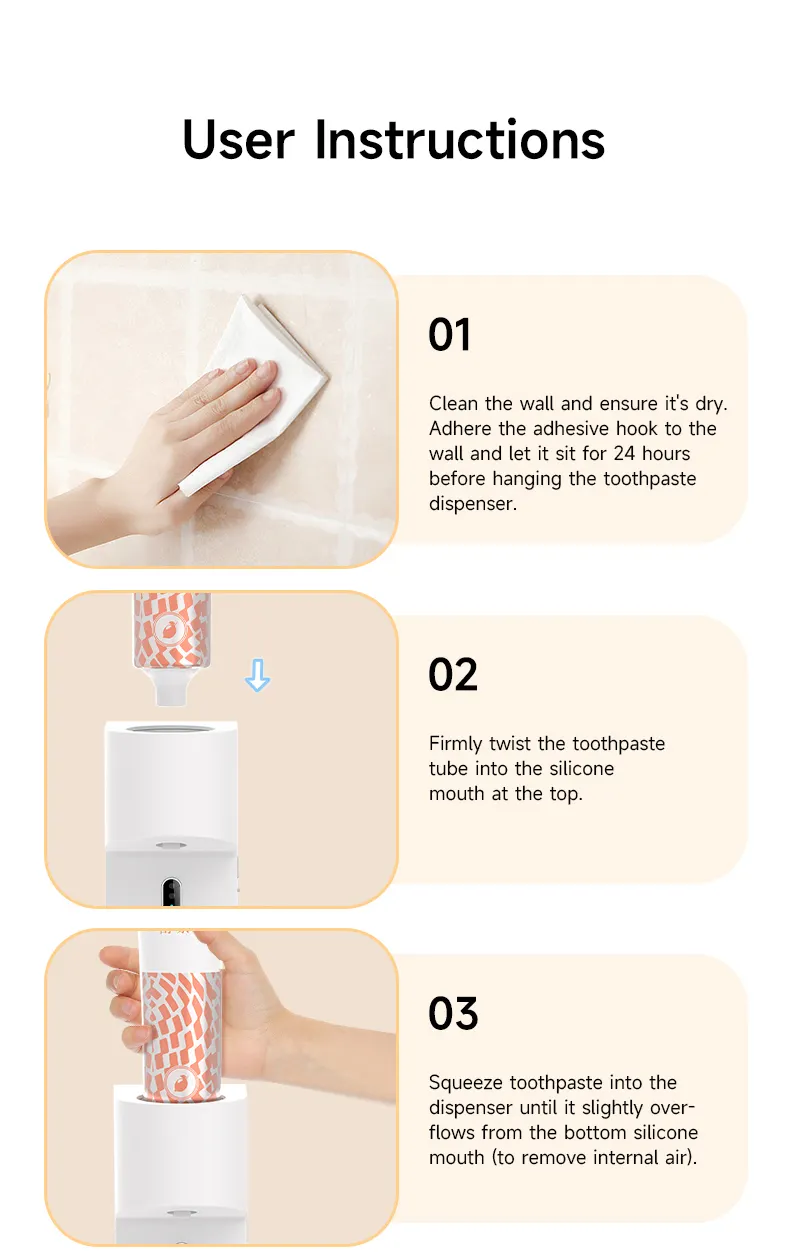 User Instructions

01

Clean the wall and ensure it's dry. Adhere the adhesive hook to the wall and let it sit for 24 hours before hanging the toothpaste dispenser.

02

Firmly twist the toothpaste tube into the silicone mouth at the top.

03

Squeeze toothpaste into the dispenser until it slightly overflows from the bottom silicone mouth (to remove internal air).