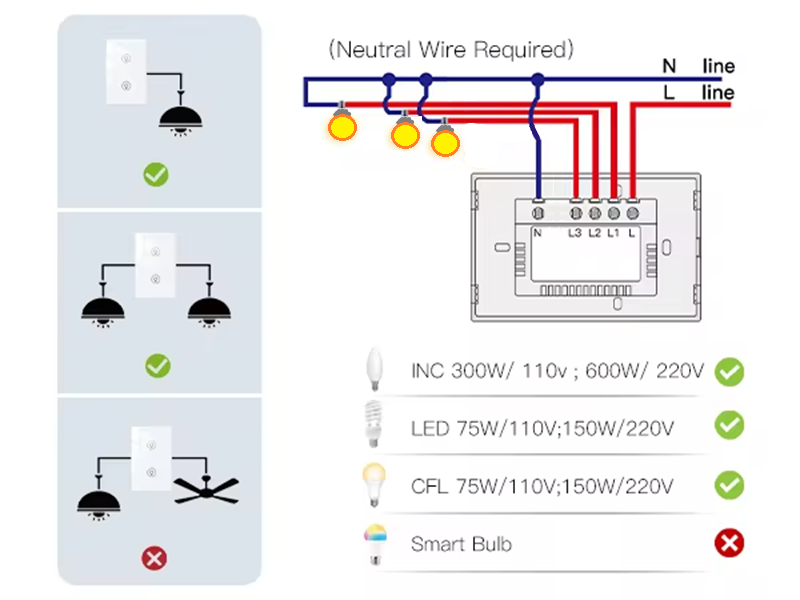 (Neutral Wire Required)

N line
L line

N L3 L2 L1 L

INC 300W/ 110v ; 600W/ 220V

LED 75W/110V;150W/220V

CFL 75W/110V;150W/220V

Smart Bulb