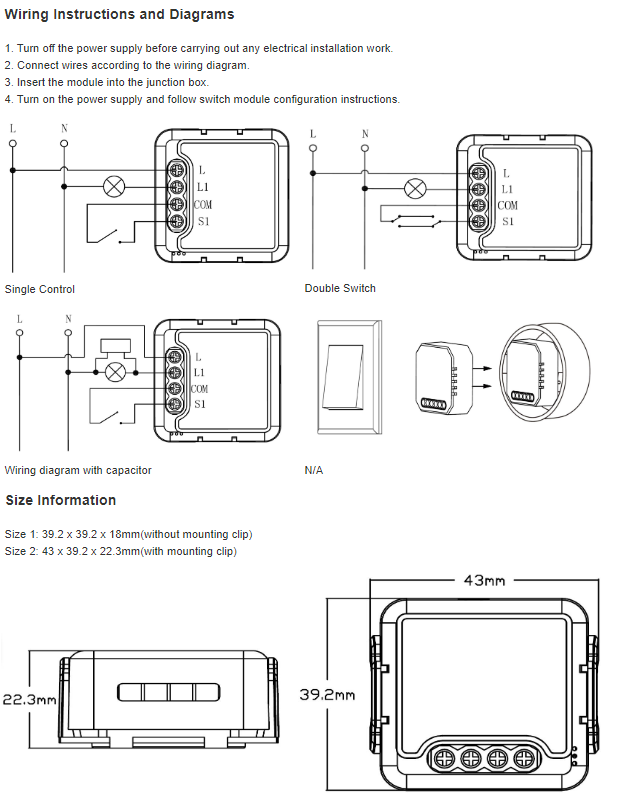 Wiring Instructions and Diagrams

1. Turn off the power supply before carrying out any electrical installation work.
2. Connect wires according to the wiring diagram.
3. Insert the module into the junction box.
4. Turn on the power supply and follow switch module configuration instructions.

L N L L1 COM S1

Single Control

L N L L1 COM S1

Double Switch

L N L L1 COM S1

Wiring diagram with capacitor

N/A

Size Information

Size 1: 39.2 x 39.2 x 18mm(without mounting clip)
Size 2: 43 x 39.2 x 22.3mm(with mounting clip)

22.3mm

43mm

39.2mm