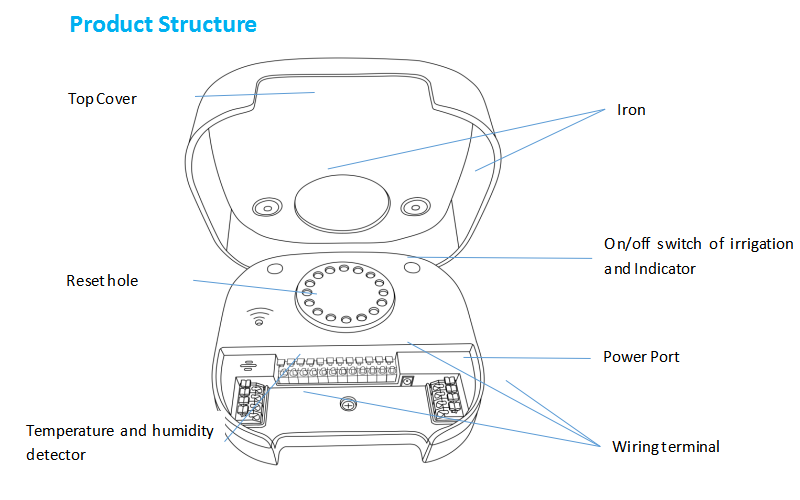 Product Structure

Top Cover

Iron

On/off switch of irrigation and Indicator

Reset hole

Power Port

Temperature and humidity detector

Wiring terminal