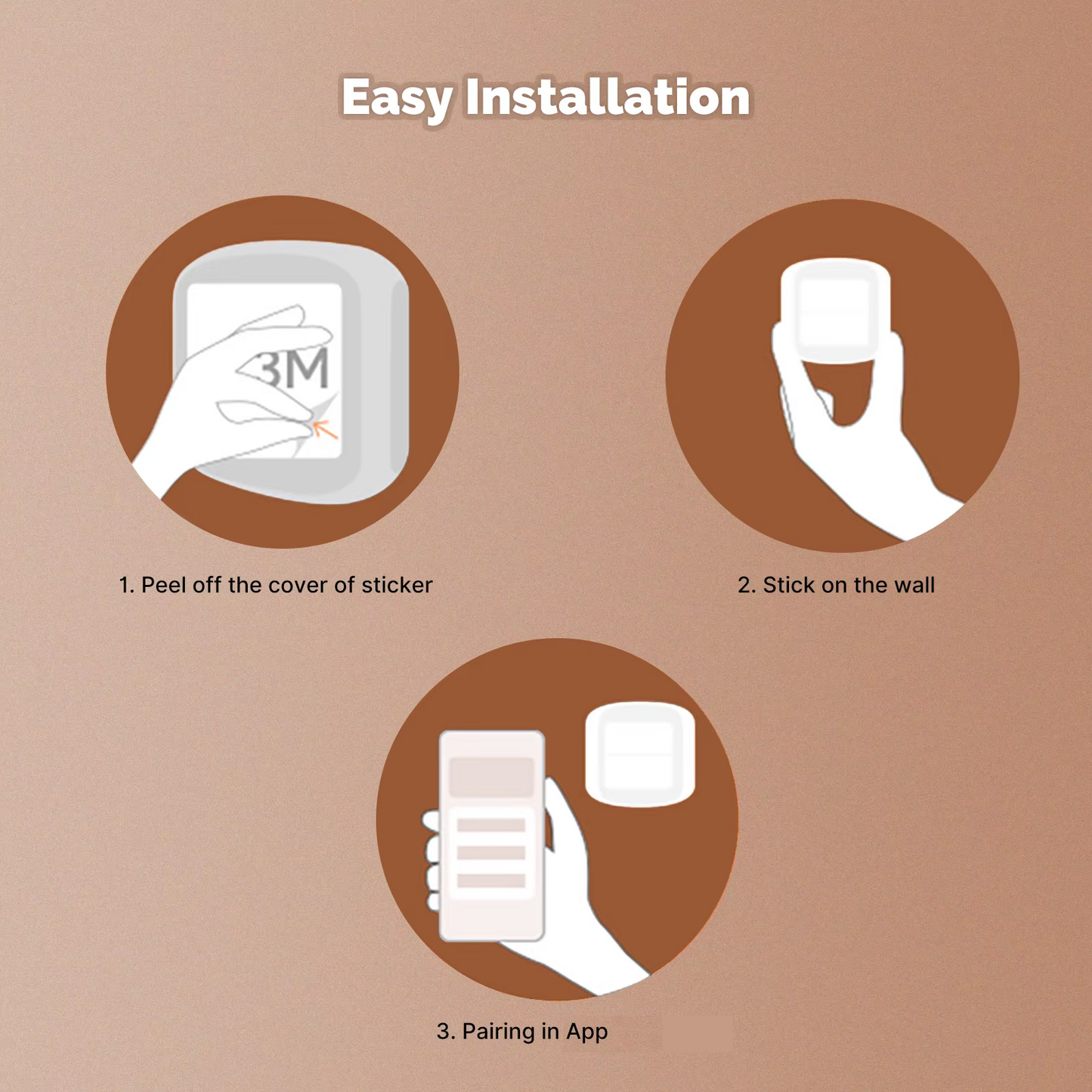 Easy Installation

3M

1. Peel off the cover of sticker

2. Stick on the wall

3. Pairing in App