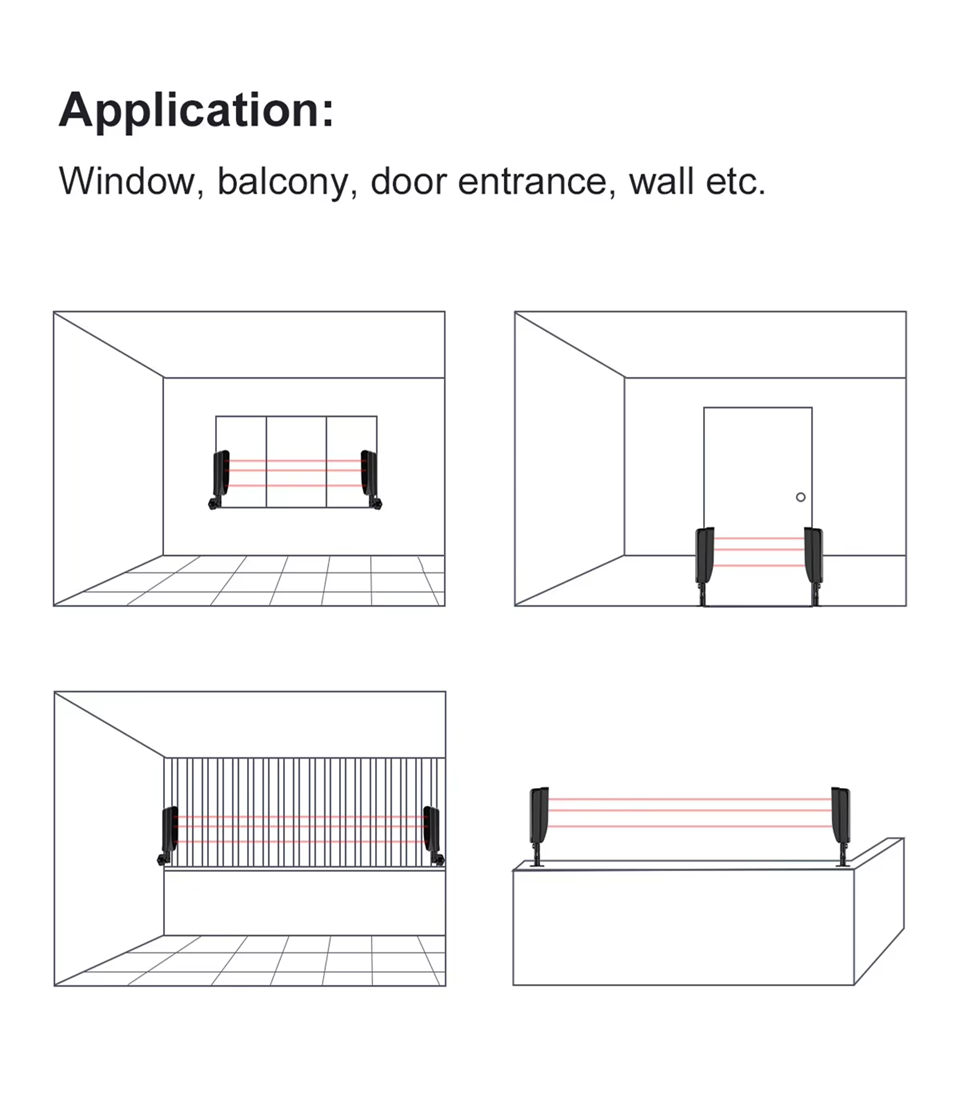 Application:

Window, balcony, door entrance, wall etc.