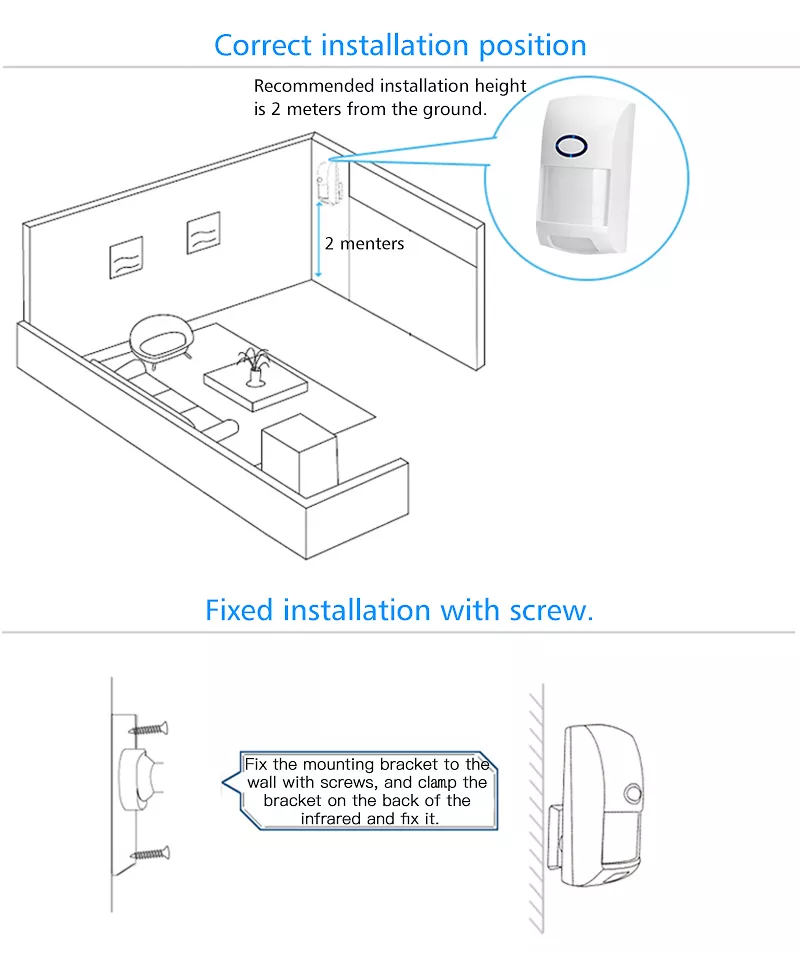 Correct installation position

Recommended installation height is 2 meters from the ground.

2 menters

Fixed installation with screw.

Fix the mounting bracket to the wall with screws, and clamp the bracket on the back of the infrared and fix it.