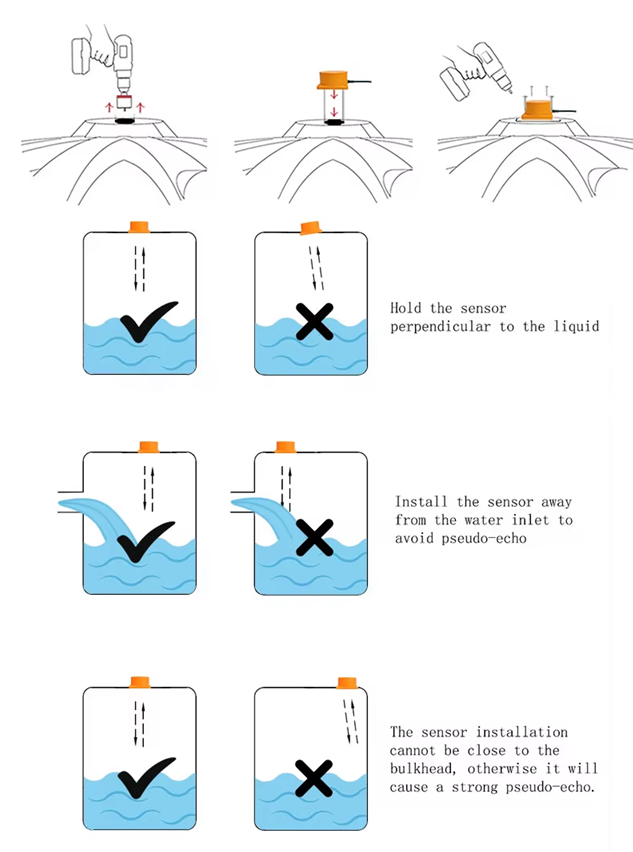 Hold the sensor perpendicular to the liquid

Install the sensor away from the water inlet to avoid pseudo-echo

The sensor installation cannot be close to the bulkhead, otherwise it will cause a strong pseudo-echo.