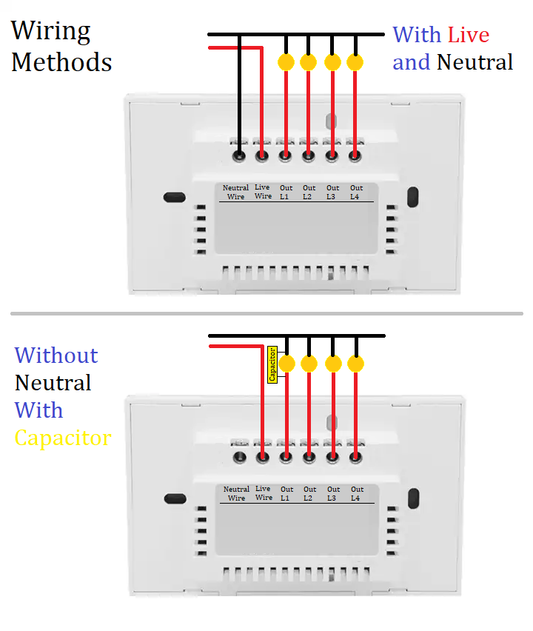 Wiring Methods

With Live and Neutral

Neutral Wire
Live Wire
Out L1
Out L2
Out L3
Out L4

Without Neutral With Capacitor

Capacitor

Neutral Wire
Live Wire
Out L1
Out L2
Out L3
Out L4