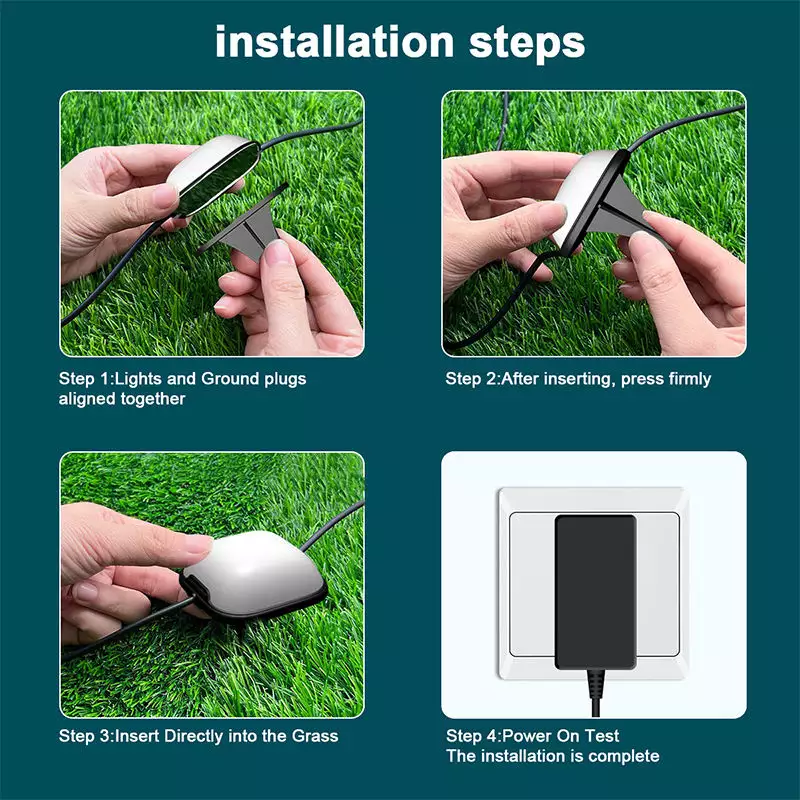 installation steps

Step 1:Lights and Ground plugs aligned together

Step 2:After inserting, press firmly

Step 3:Insert Directly into the Grass

Step 4:Power On Test
The installation is complete