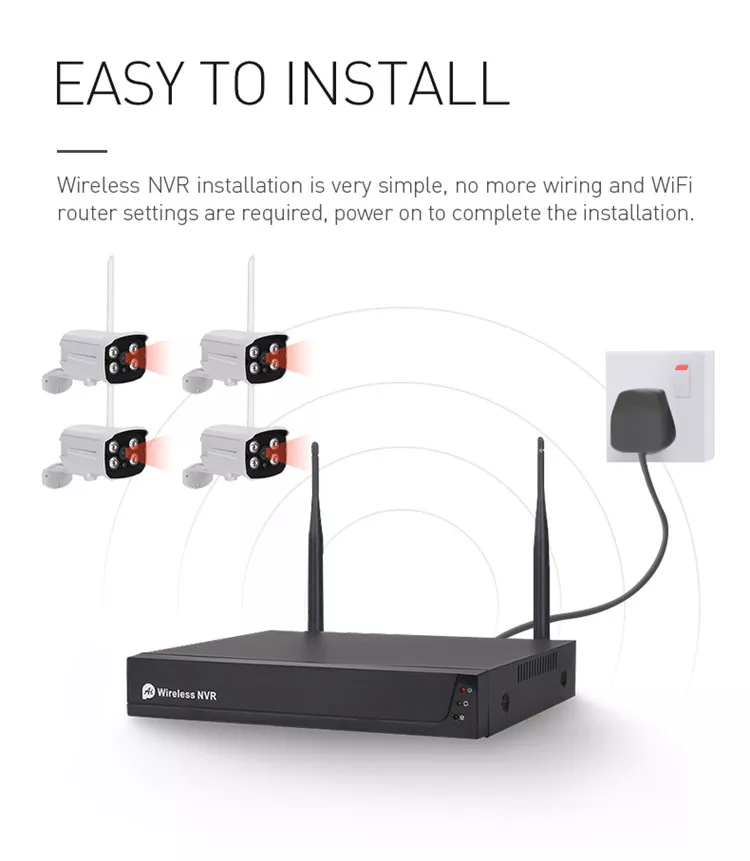 EASY TO INSTALL

Wireless NVR installation is very simple, no more wiring and WiFi router settings are required, power on to complete the installation.

Wireless NVR