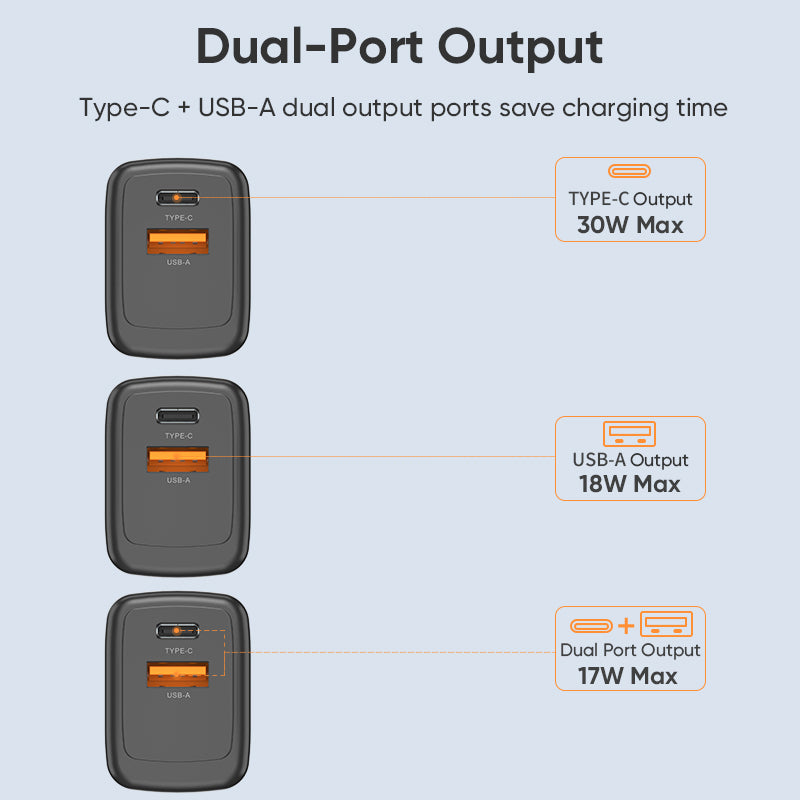 Dual-Port Output

Type-C + USB-A dual output ports save charging time

TYPE-C
USB-A

TYPE-C Output
30W Max

TYPE-C
USB-A

USB-A Output
18W Max

TYPE-C
USB-A

+
Dual Port Output
17W Max